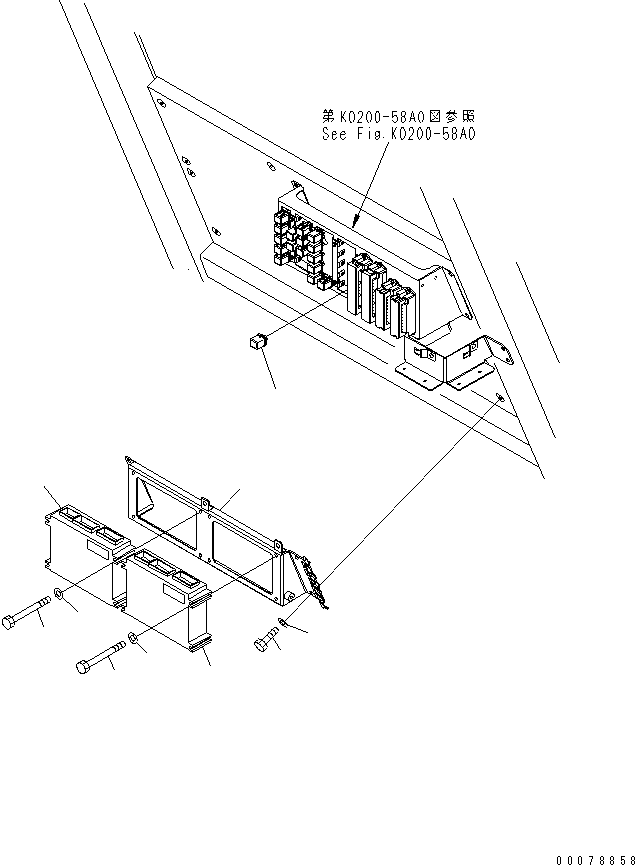 第K0200-58A0図参照
See Fig.K0200-58A0

00078858