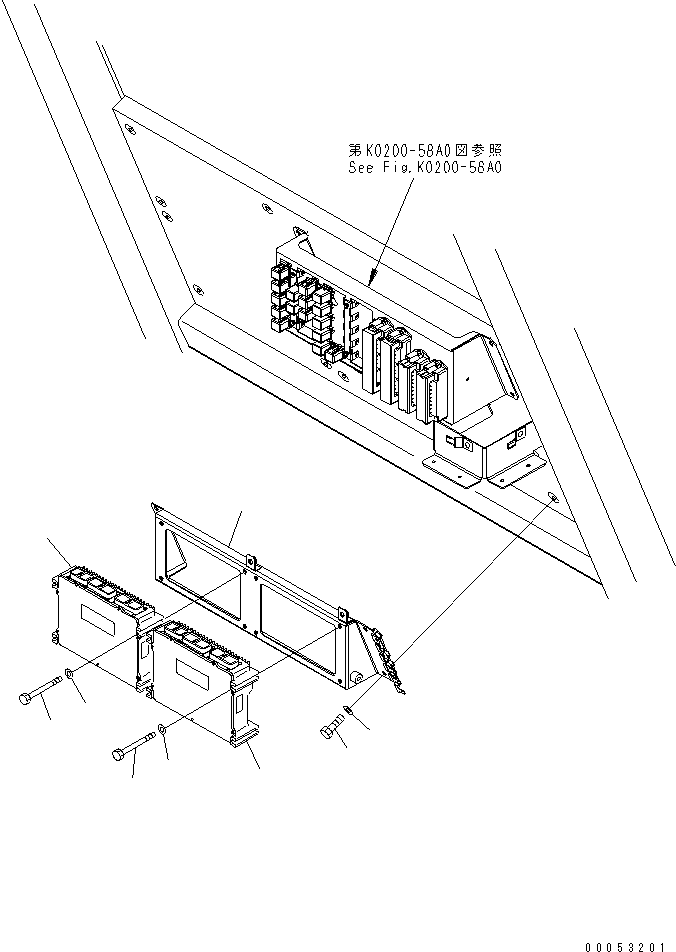 第K0200-58A0図参照
See Fig.K0200-58A0

00053201