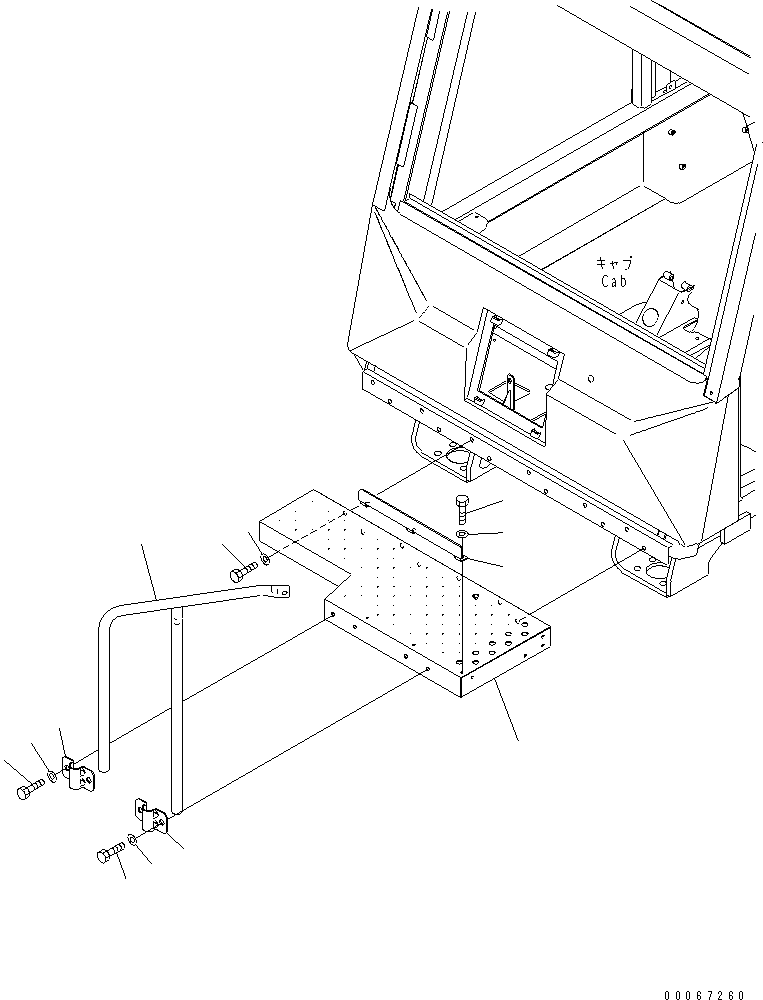 キャブ
Cab

00067260