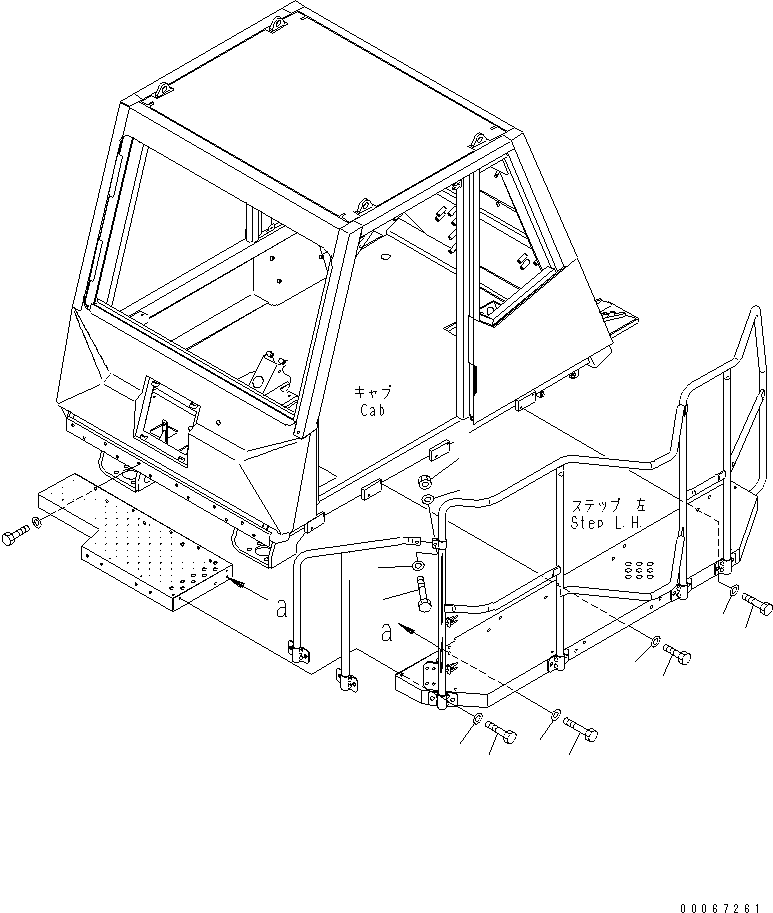 キャブ
Cab

ステップ 左
Step L.H.

a

a

00067261