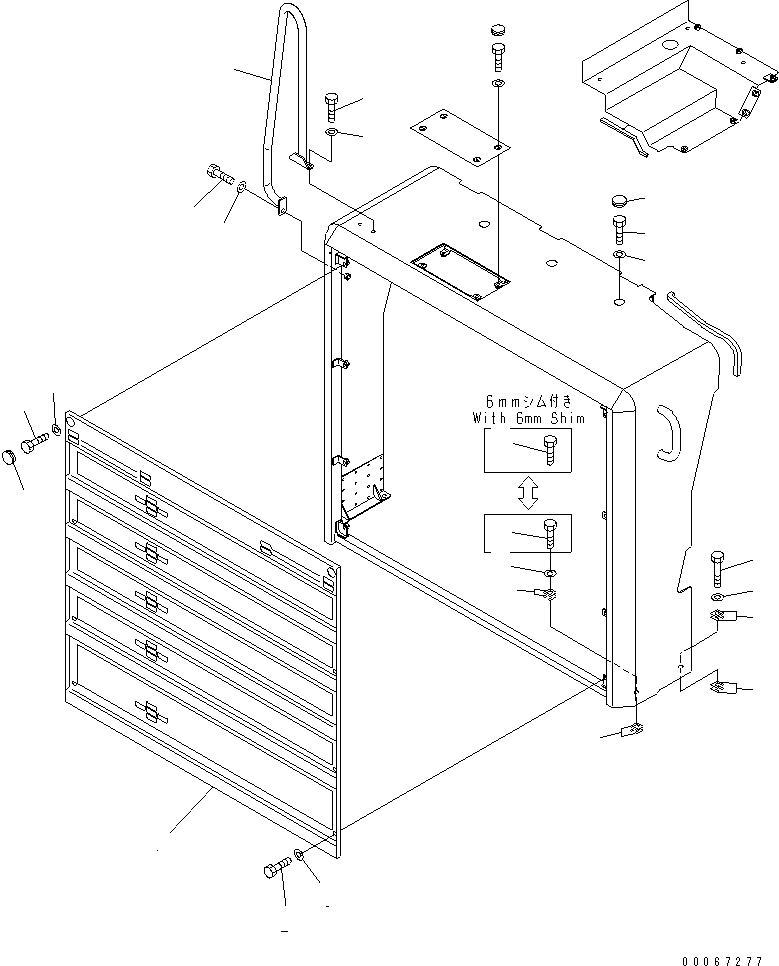 6mmシム付き
With 6mm Shim

00067277