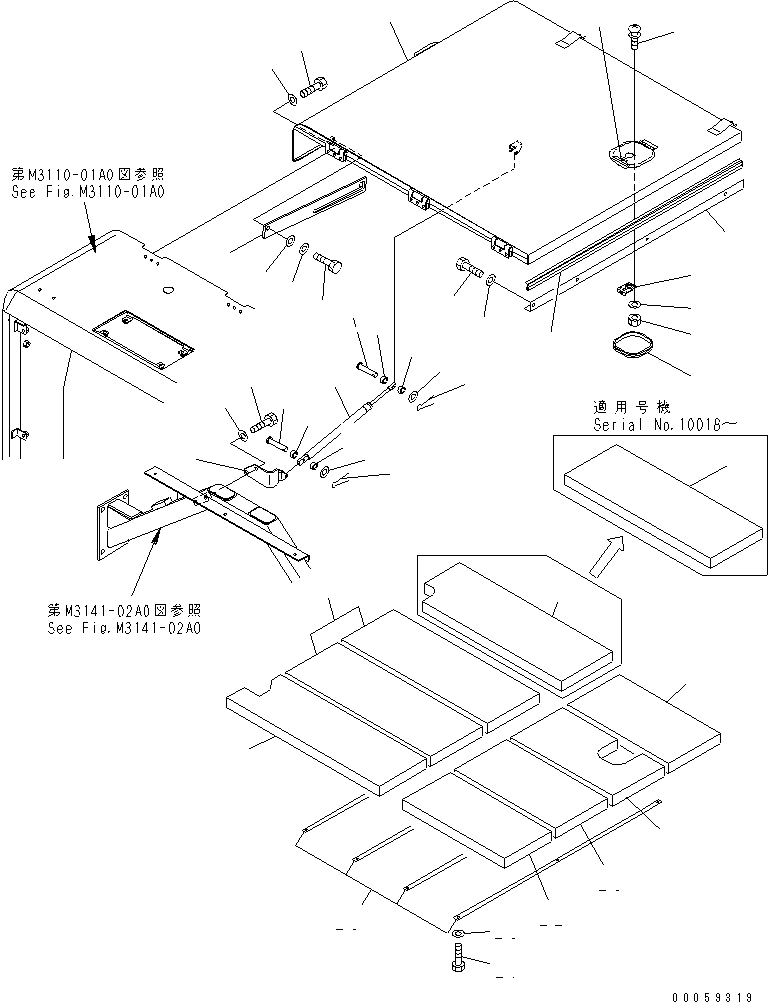 第M3110-01A0図参照
See Fig.M3110-01A0

適用号機
Serial No.10018～

第M3141-02A0図参照
See Fig.M3141-02A0

00059319