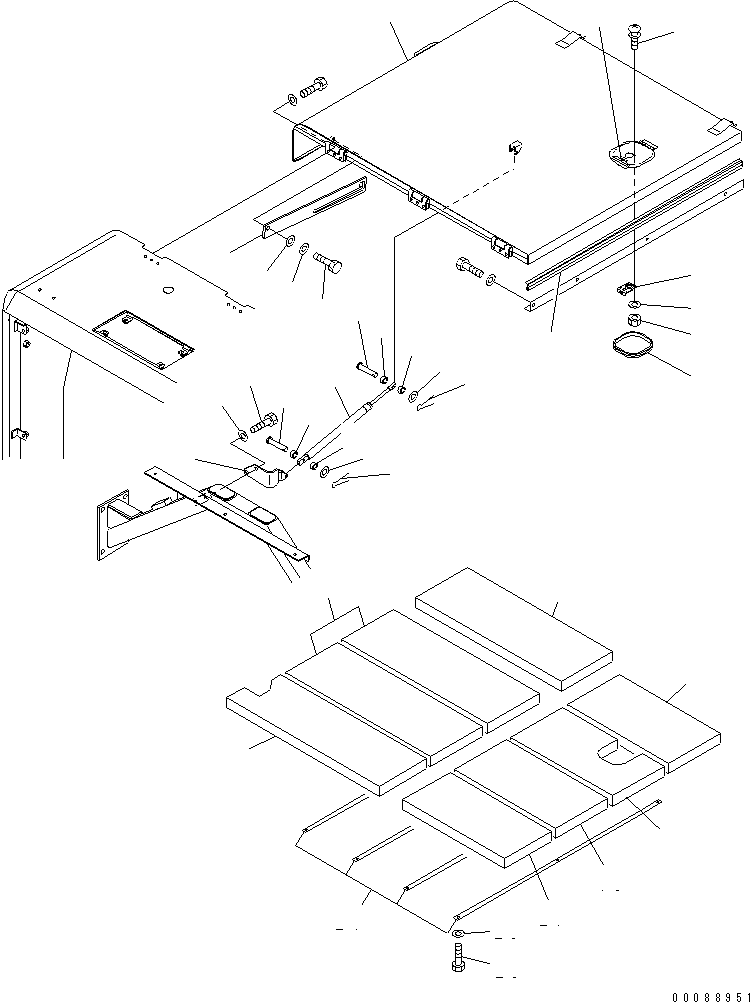 00088951