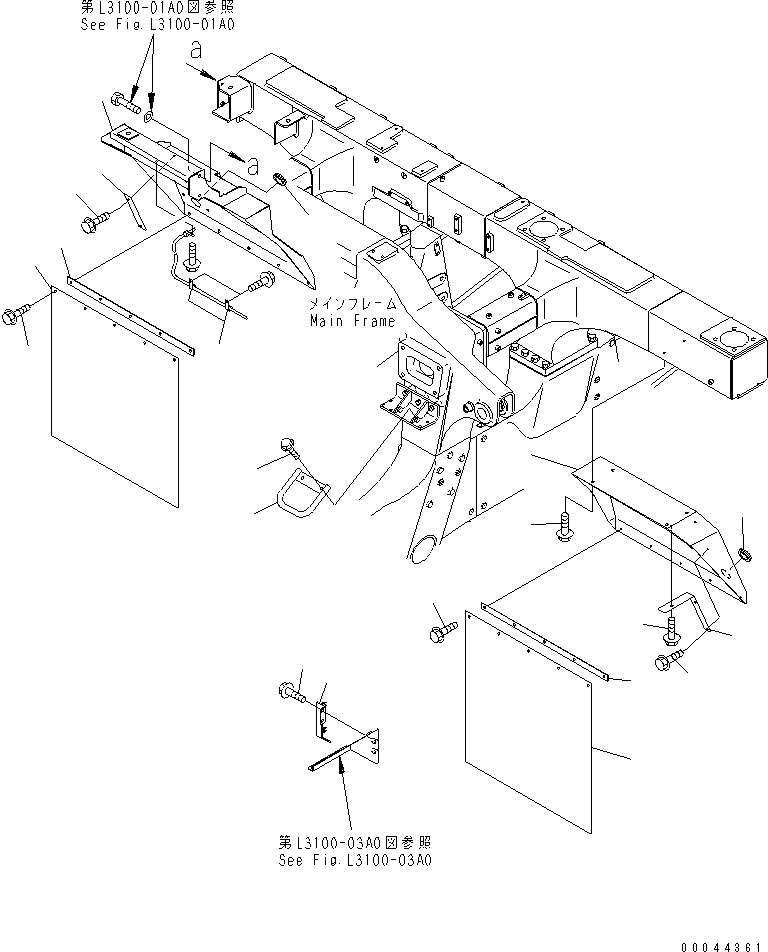 第L3100-01A0図参照
See Fig.L3100-01A0

a

a

メインフレーム
Main Frame

第L3100-03A0図参照
See Fig.L3100-03A0

00044361