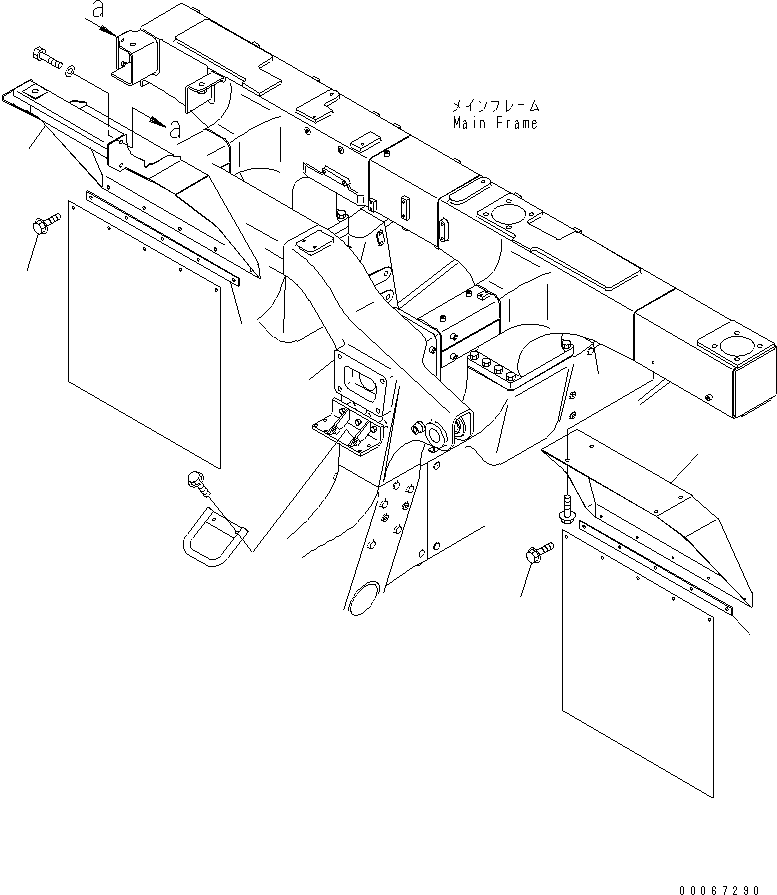 a

a

メインフレーム
Main Frame

00067290