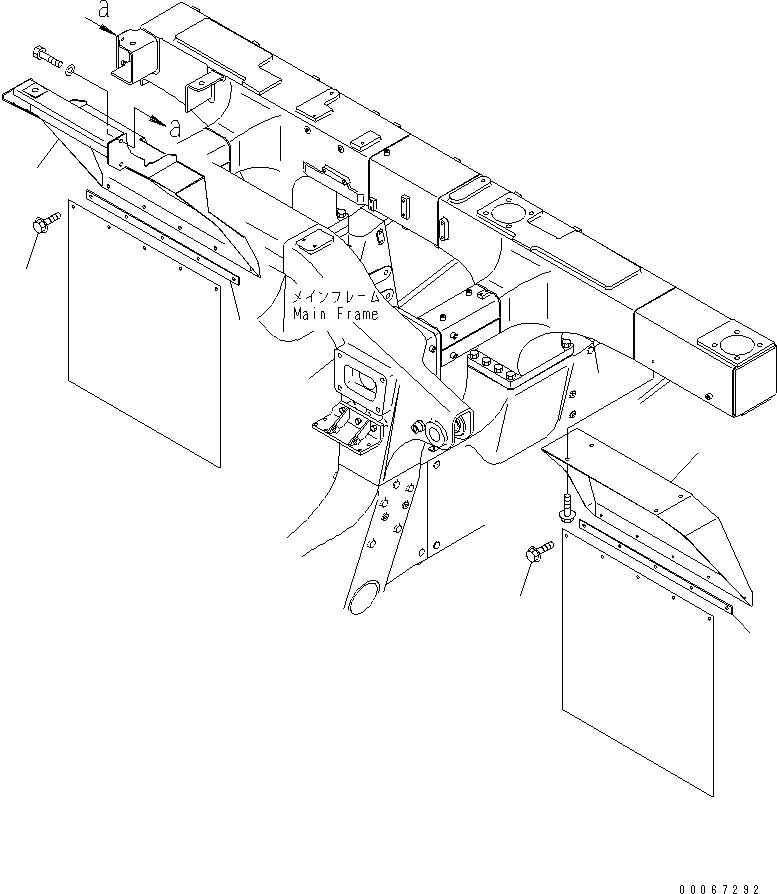 a

a

メインフレーム
Main Frame

00067292