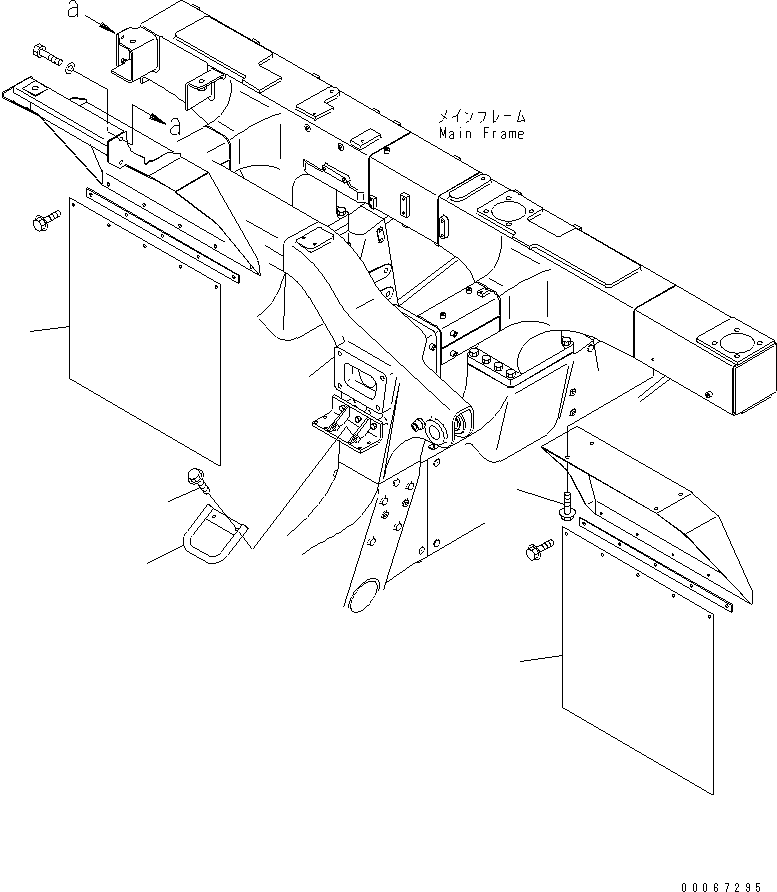 a

a

メインフレーム
Main Frame

00067295