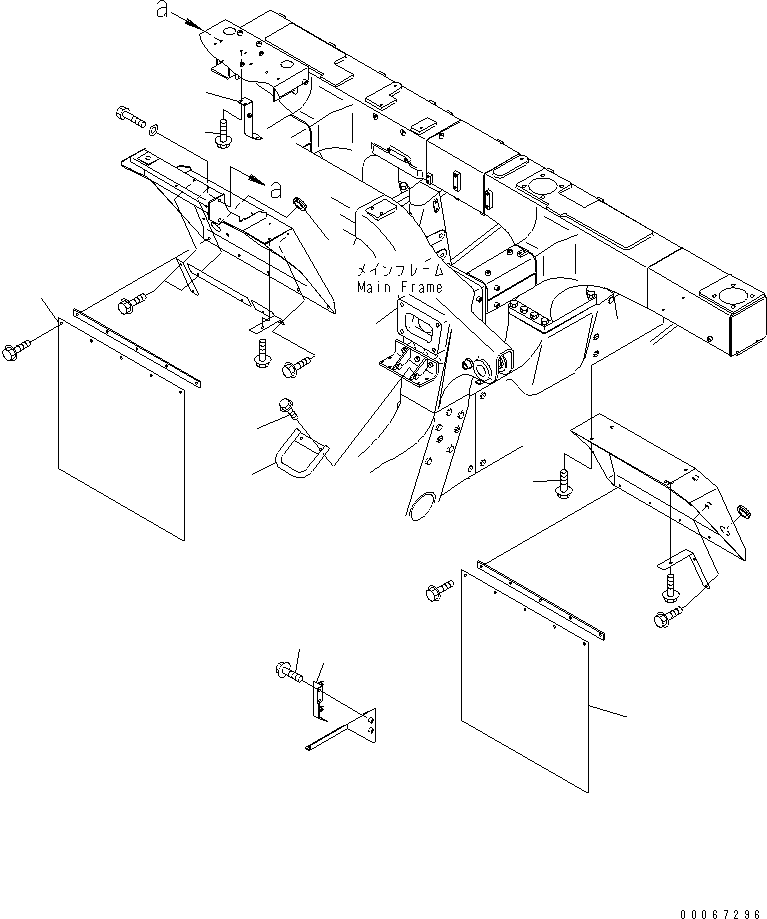 a

a

メインフレーム
Main Frame

00067296