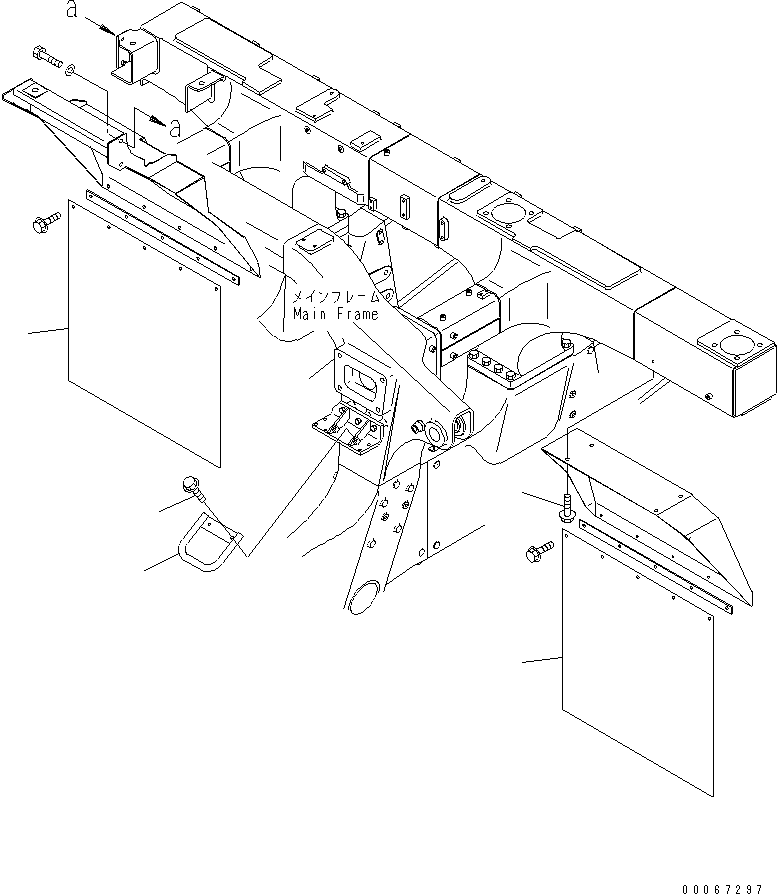 a

a

メインフレーム
Main Frame

00067297