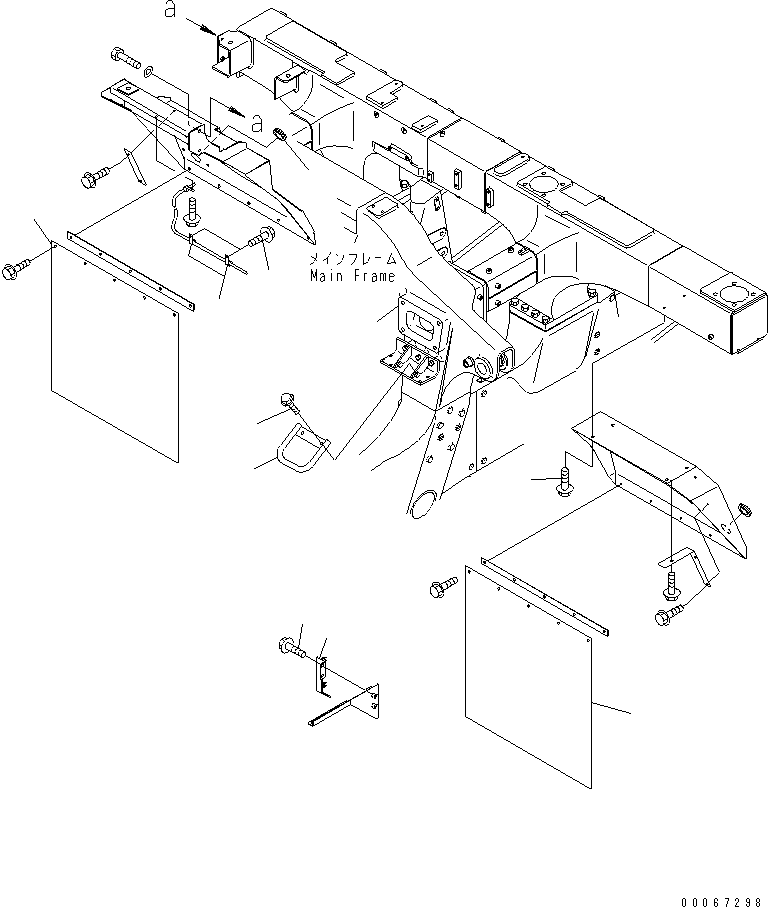 a

a

メインフレーム
Main Frame

00067298