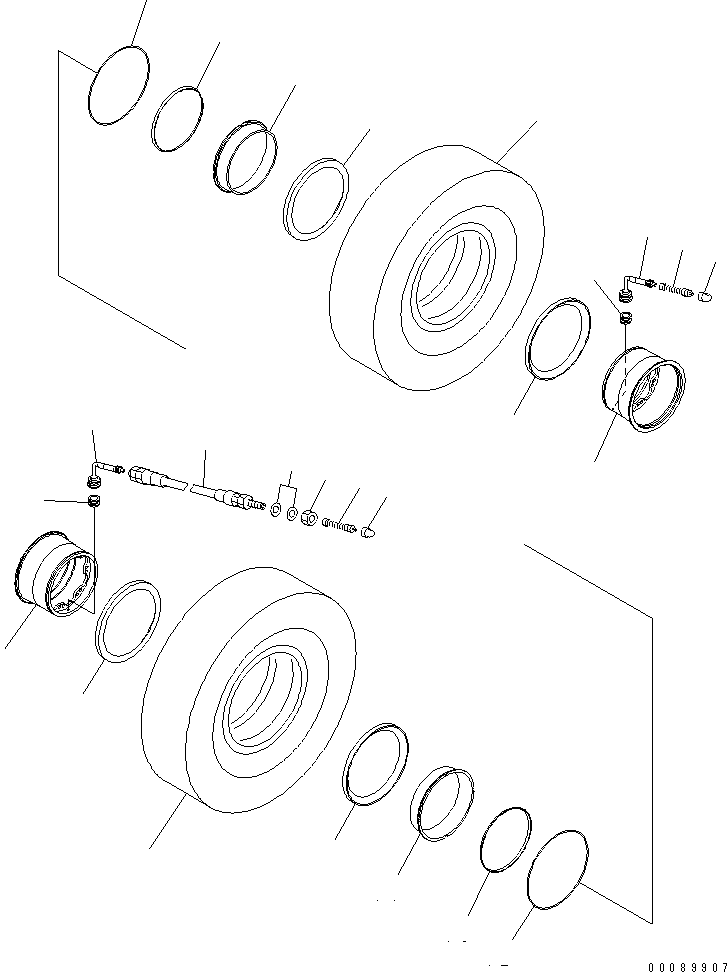 00089907