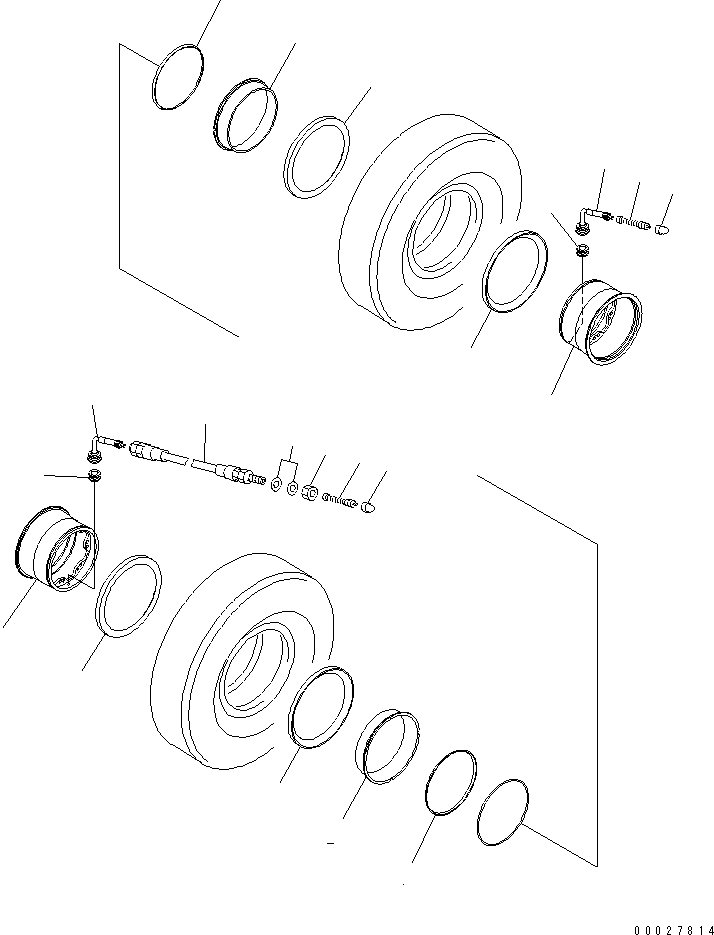 00027814