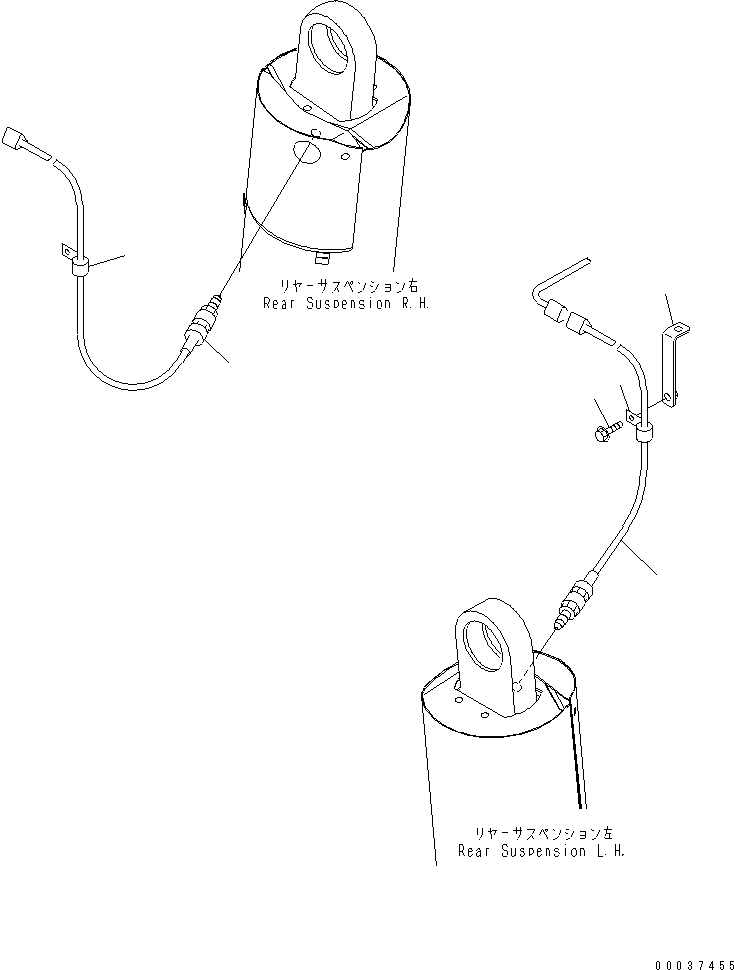 リヤーサスペンション右
Rear Suspension R.H.

リヤーサスペンション左
Rear Suspension L.H.

00037455