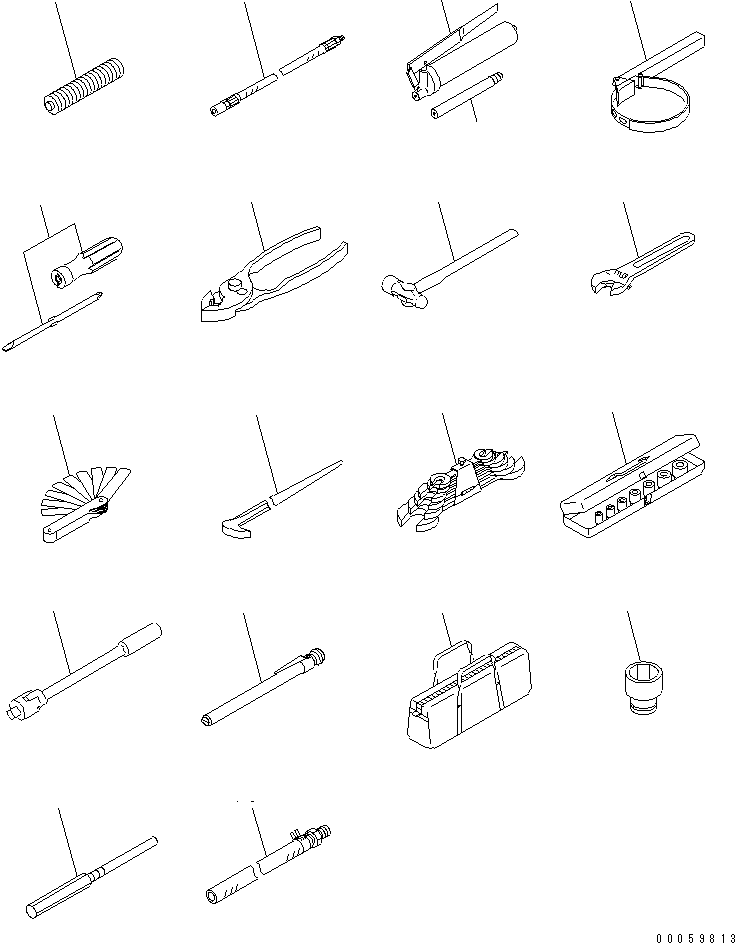 00059813