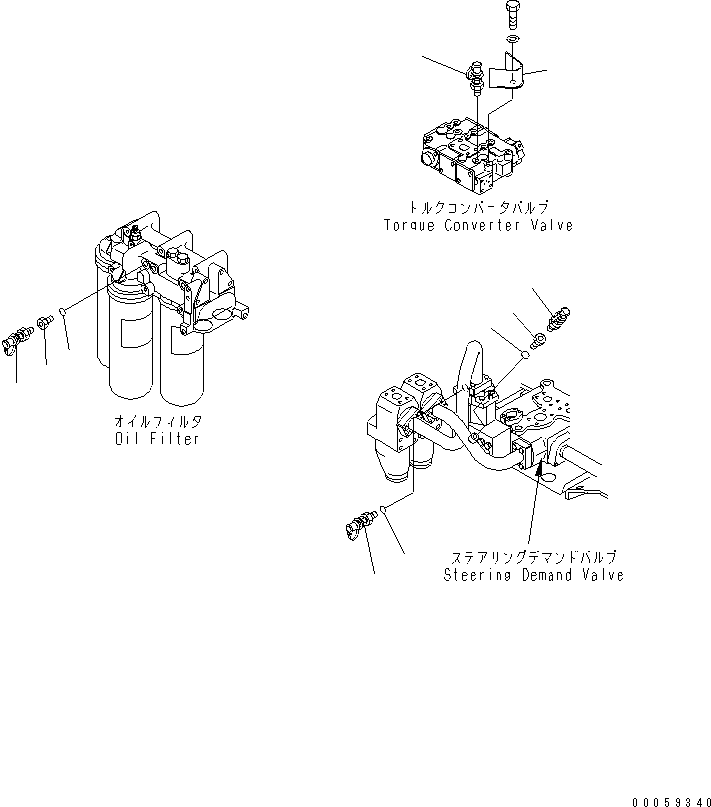 トルクコンバータバルブ
Torque Converter Valve

オイルフィルタ
Oil Filter

ステアリングデマンドバルブ
Steering Demand Valve

00059340