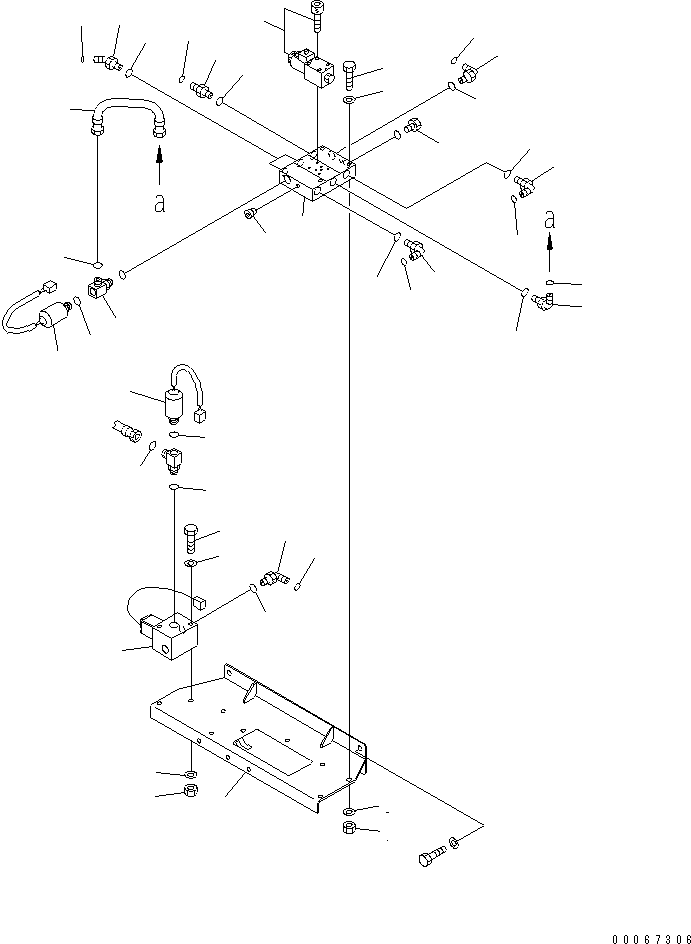 a

a

00067306