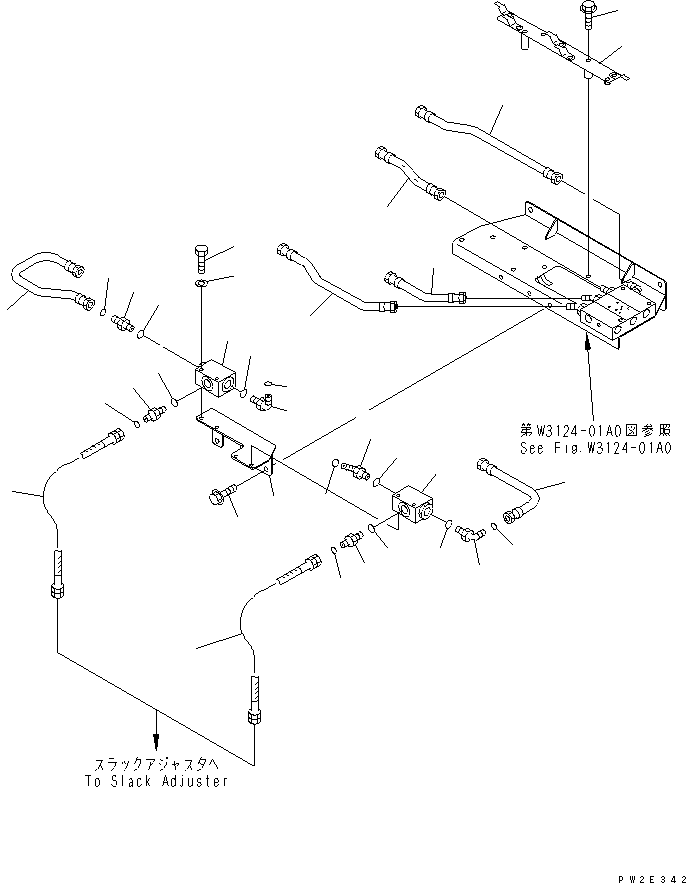 第W3124-01A0図参照
See Fig.W3124-01A0

スラックアジャスタへ
To Slack Adjuster

PW2E342