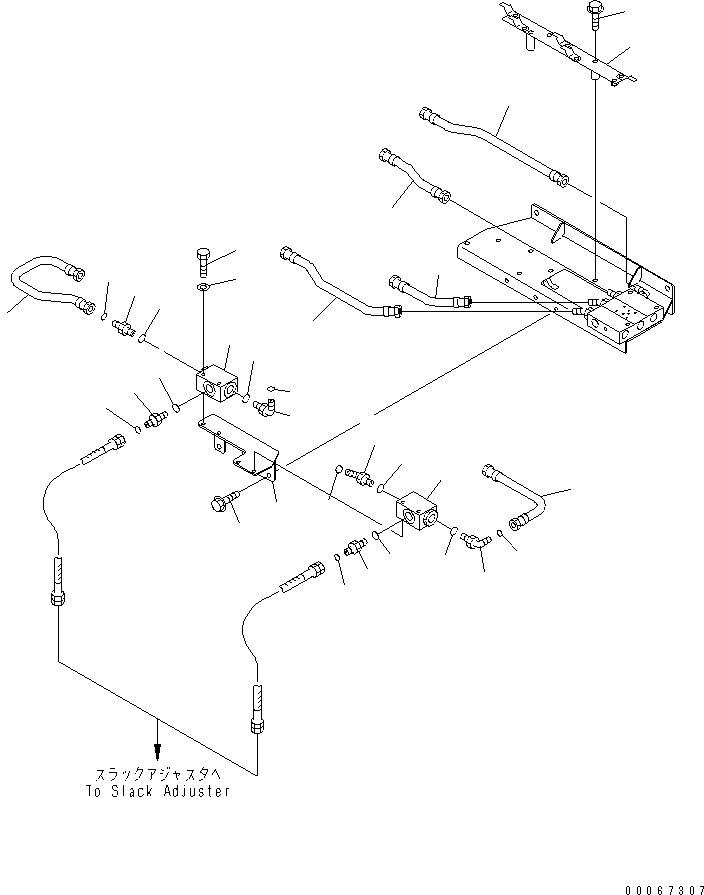 スラックアジャスタへ
To Slack Adjuster

00067307