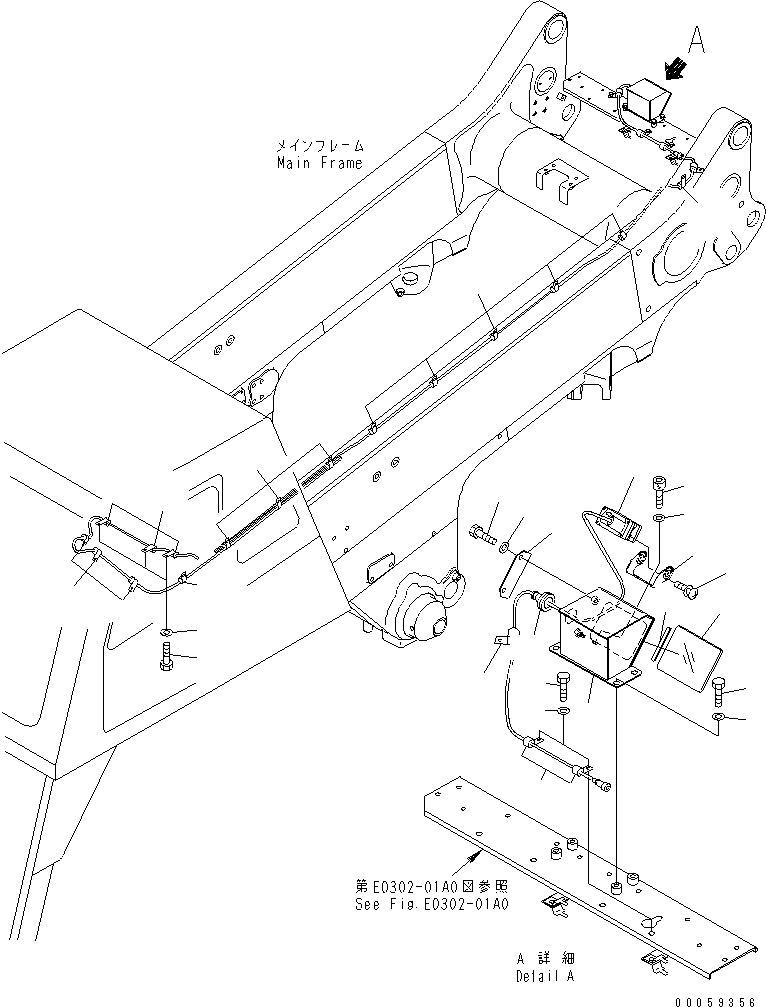 A

メインフレーム
Main Frame

第E0302-01A0図参照
See Fig.E0302-01A0

A 詳細
Detail A

00059356