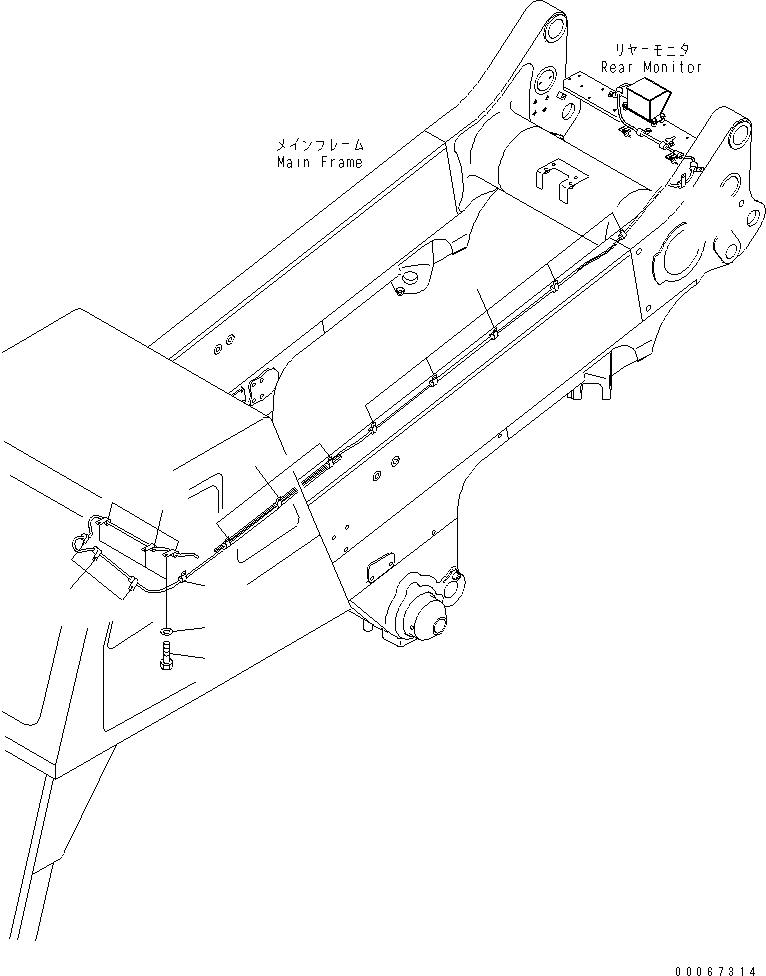 リヤーモニタ
Rear Monitor

メインフレーム
Main Frame

00067314