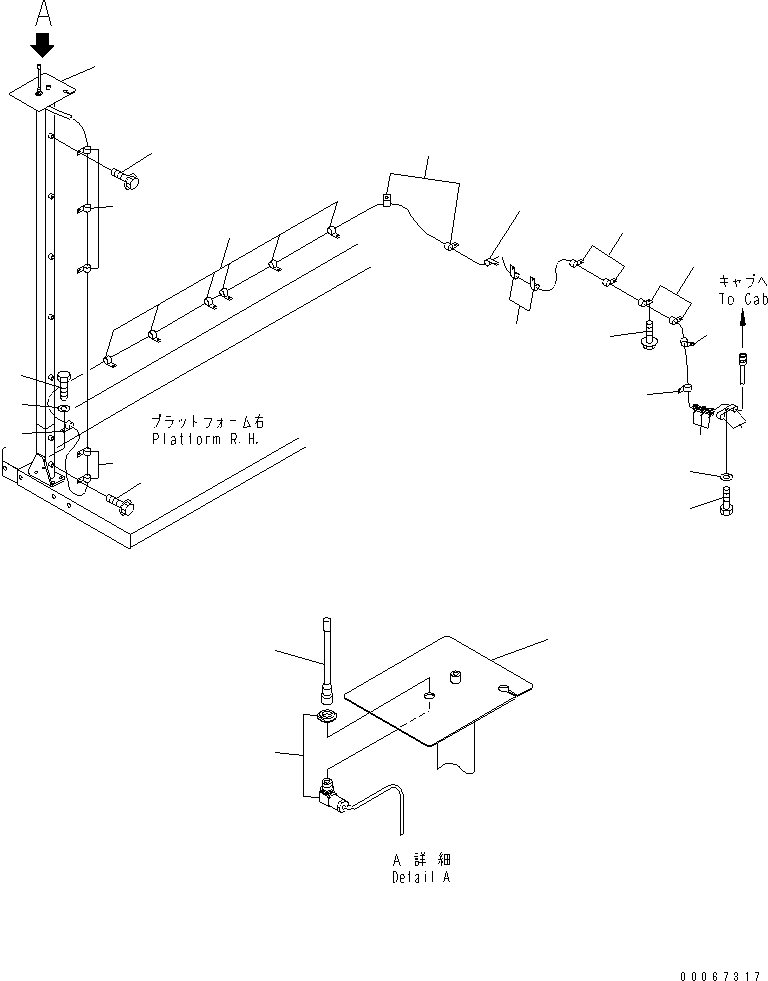 A

キャブへ
To Cab

プラットフォーム右
Platform R.H.

A 詳細
Detail A

00067317