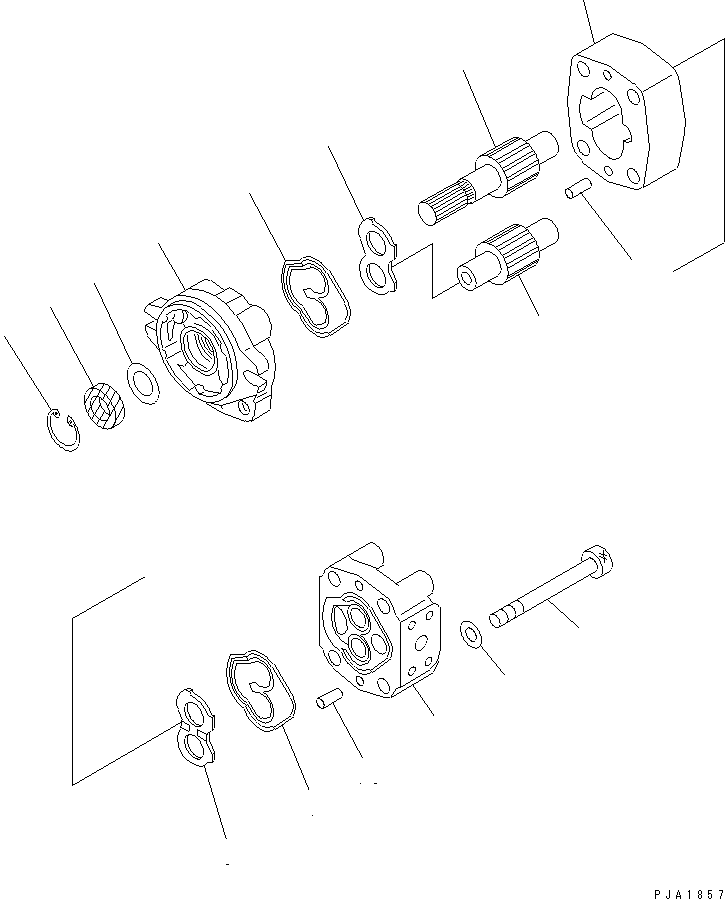 PJA1857