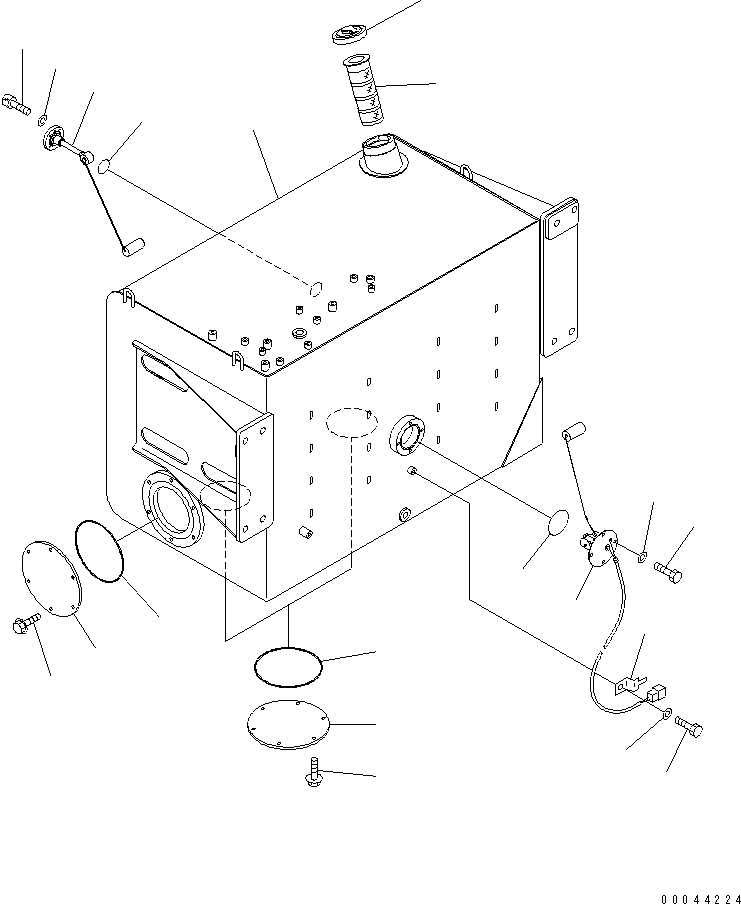 00044224