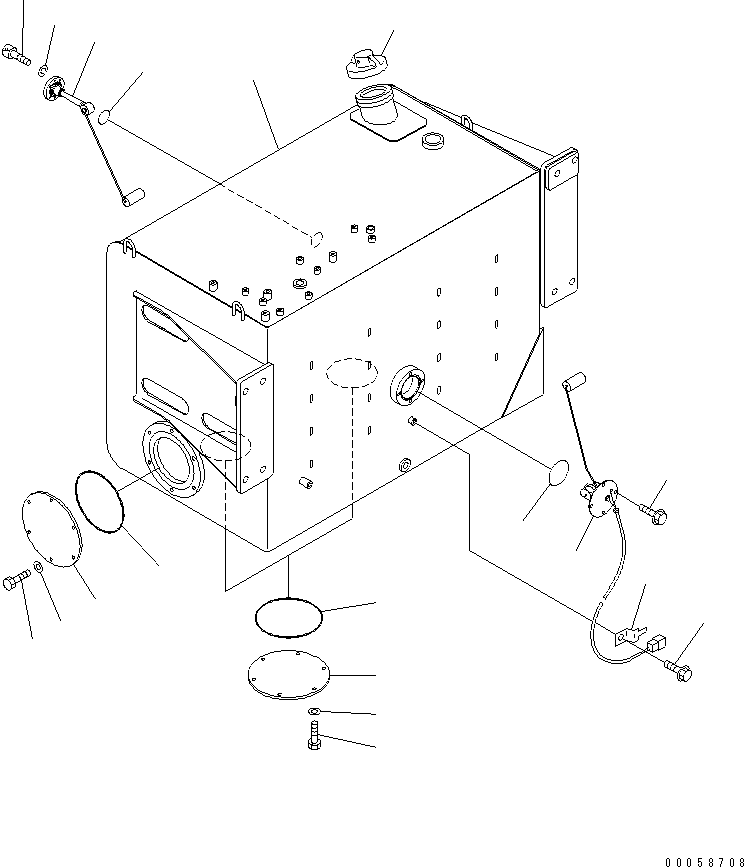 00058708