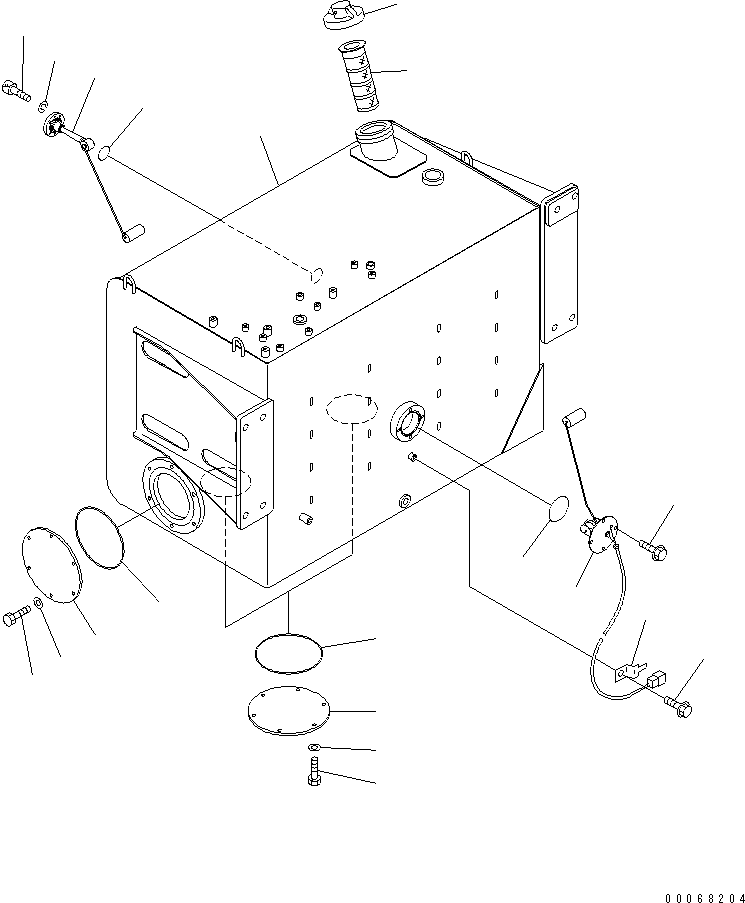 00068204