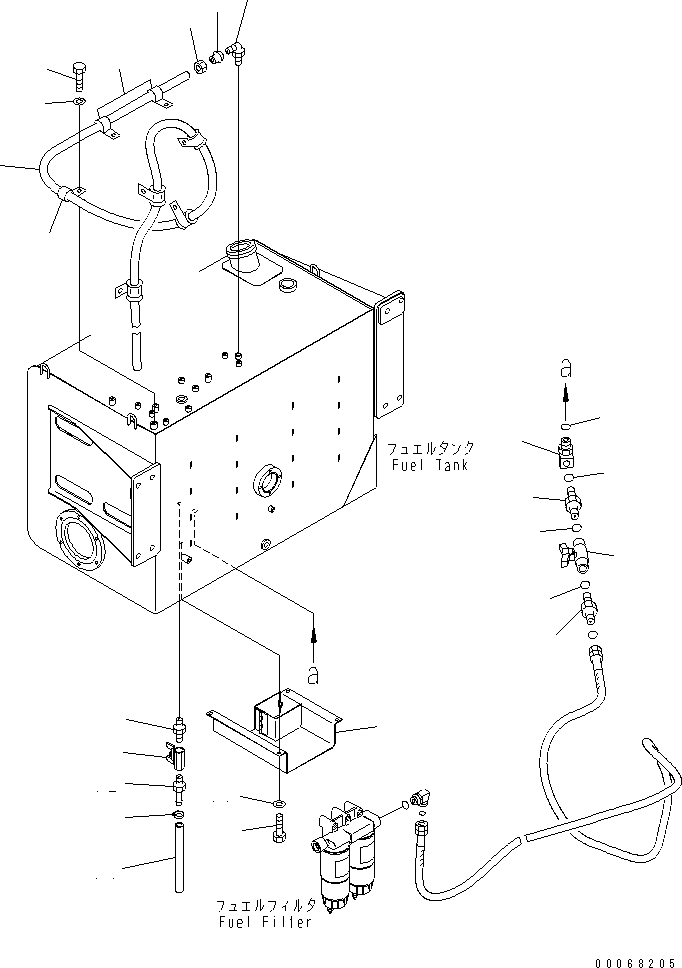 a

フュエルタンク
Fuel Tank

a

フュエルフィルタ
Fuel Filter

00068205