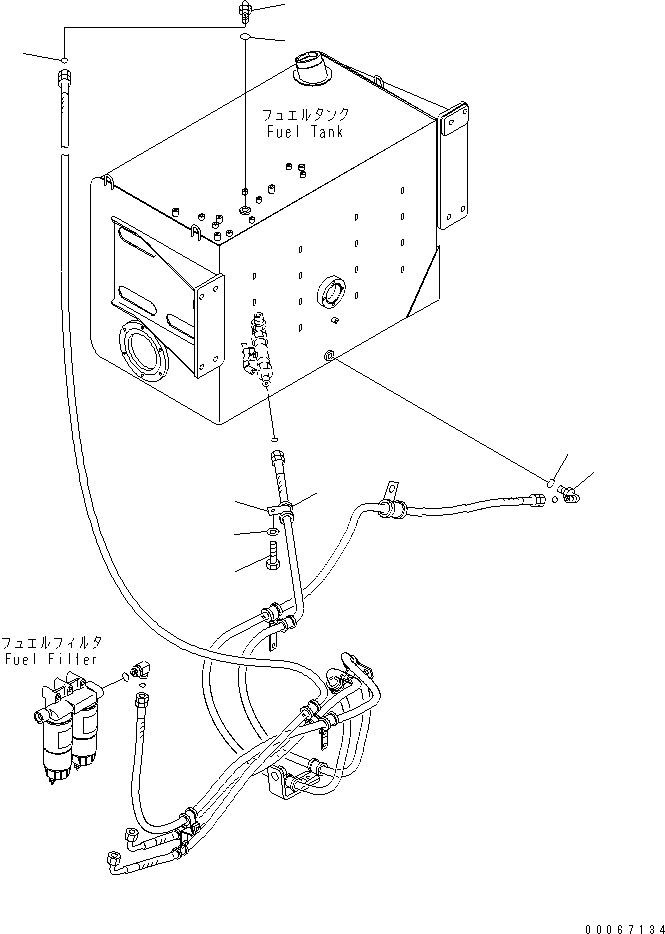 フュエルタンク
Fuel Tank

フュエルフィルタ
Fuel Filter

00067134