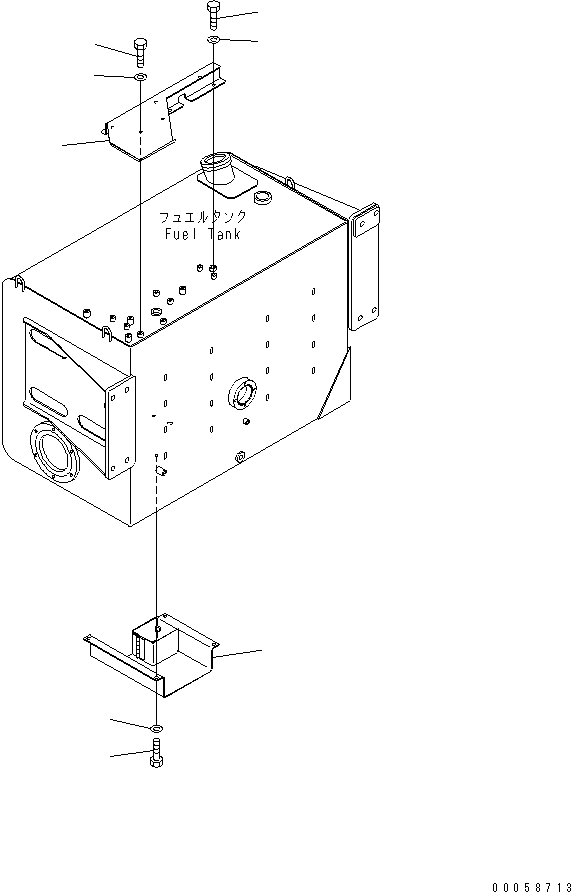 フュエルタンク
Fuel Tank

00058713