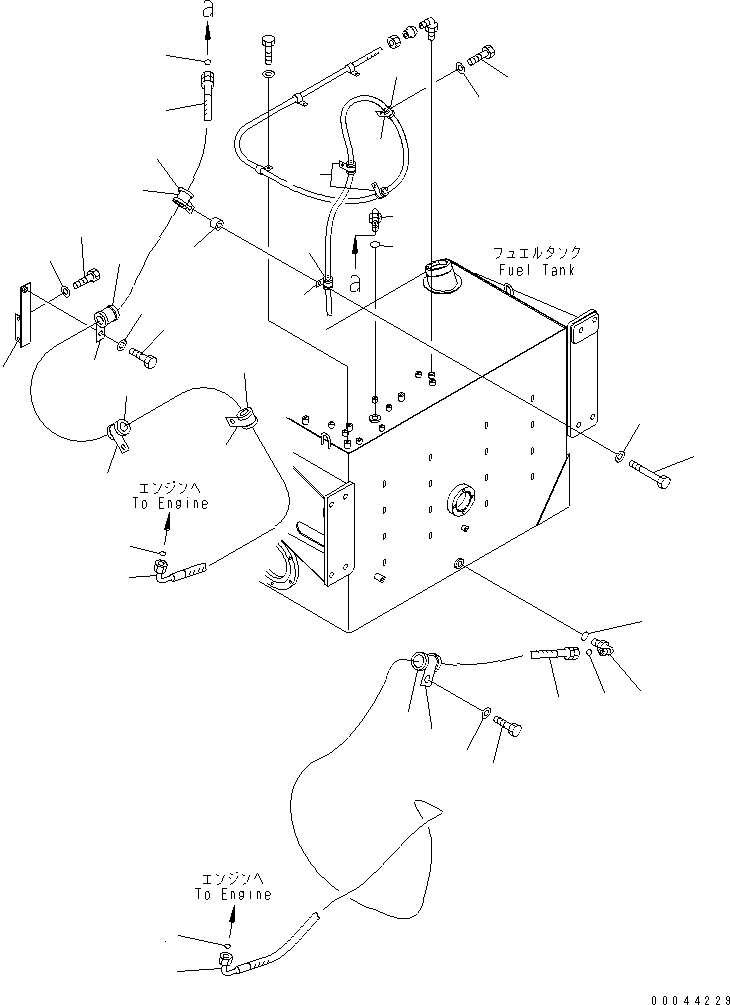 a

a

フュエルタンク
Fuel Tank

エンジンへ
To Engine

エンジンへ
To Engine

00044229