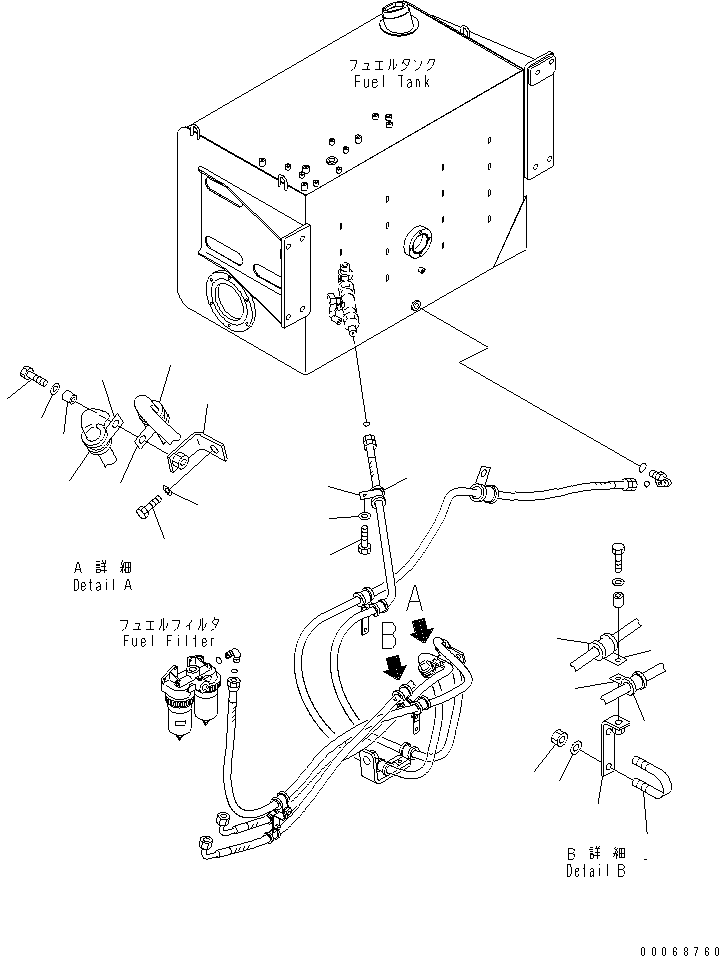 フュエルタンク
Fuel Tank

A 詳 細
Detail A

フュエルフィルタ
Fuel Filter

A

B

B 詳 細
Detail B

00068760