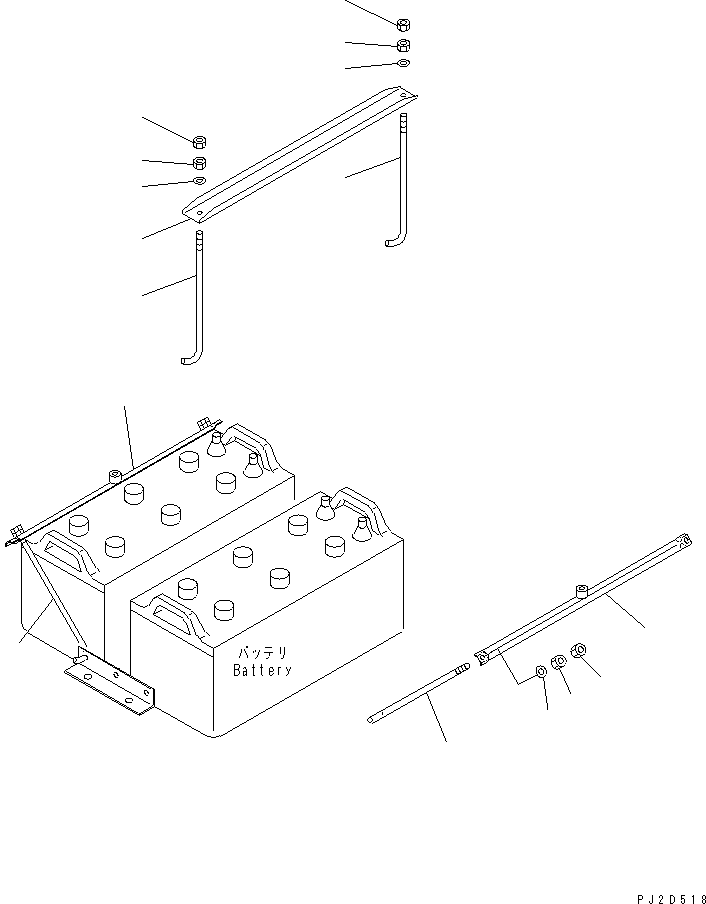 バッテリ
Battery

PJ2D518