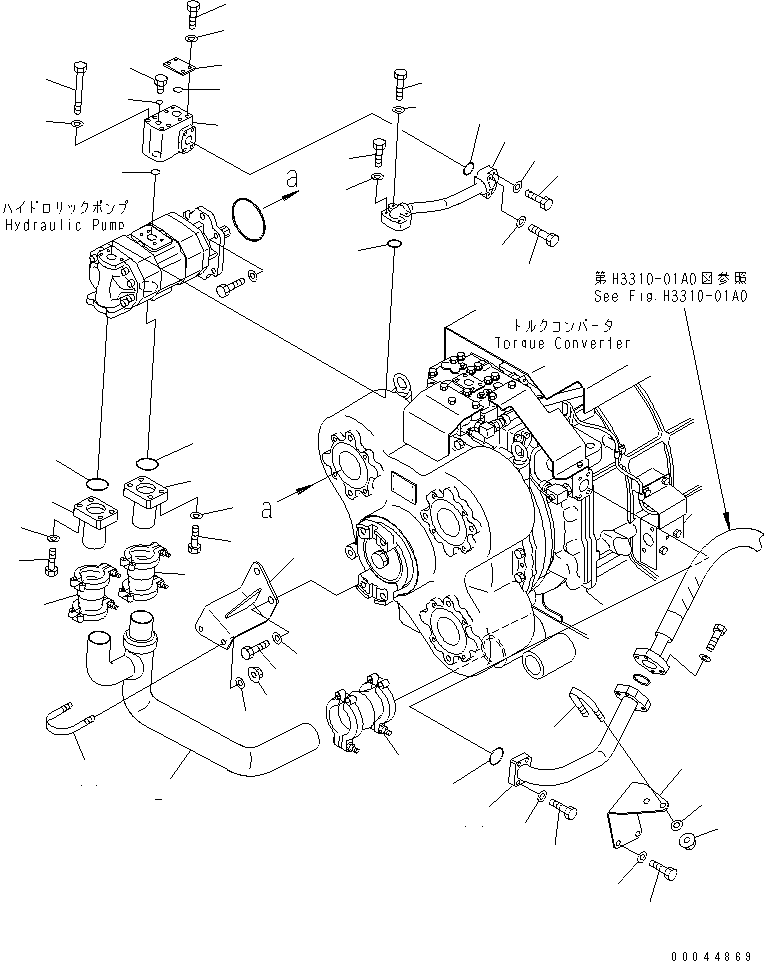 ハイドロリックポンプ
Hydraulic Pump

a

第H3310-01A0図参照
See Fig.H3310-01A0

トルクコンバータ
Torque Converter

a

00044869