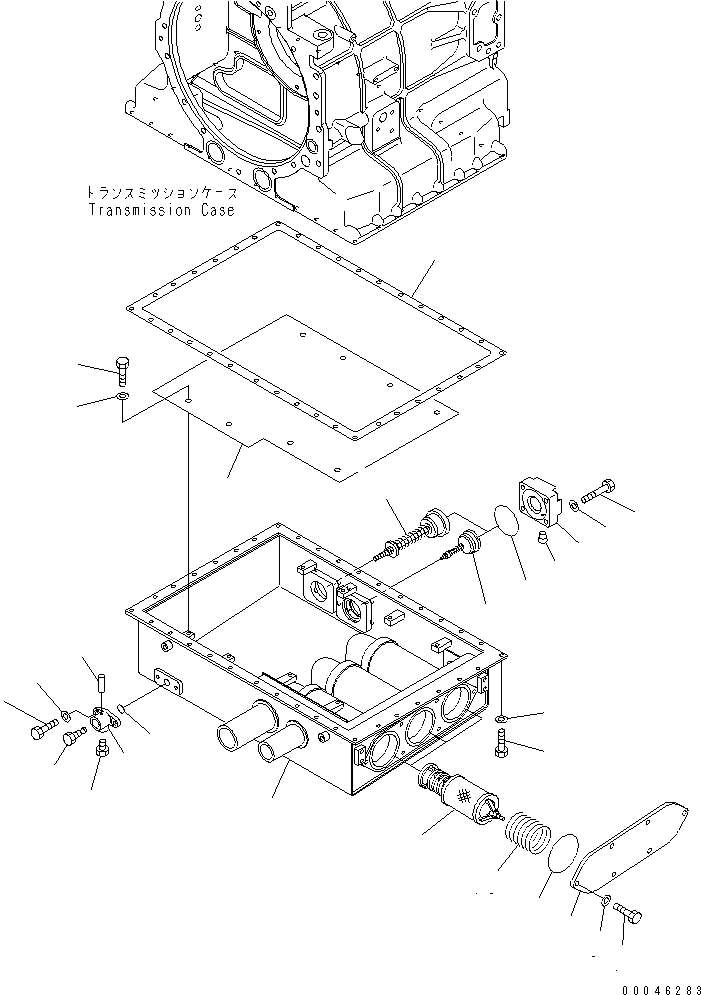 トランスミッションケース
Transmission Case

00046283