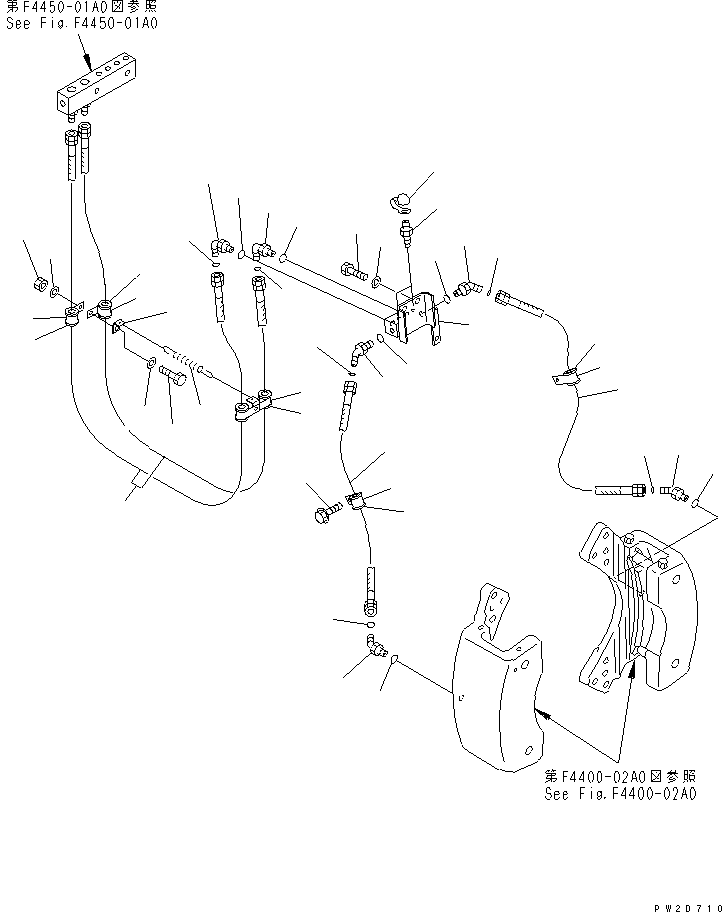 第F4450-01A0図参照
See Fig.F4450-01A0

第F4400-02A0図参照
See Fig.F4400-02A0

PW20710