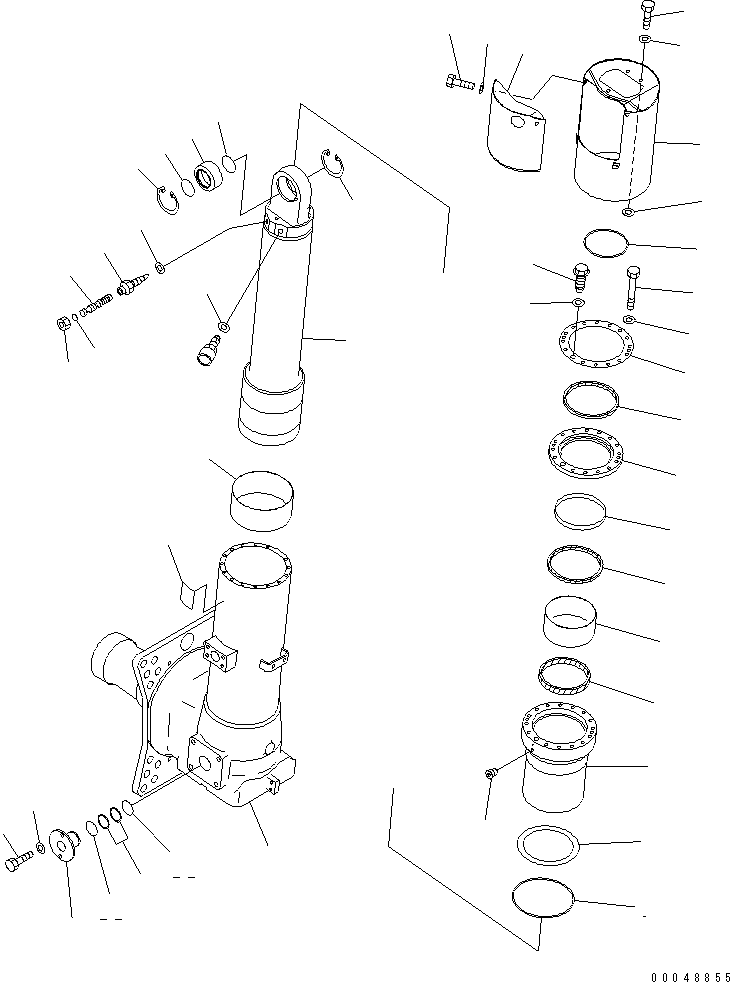 00048855