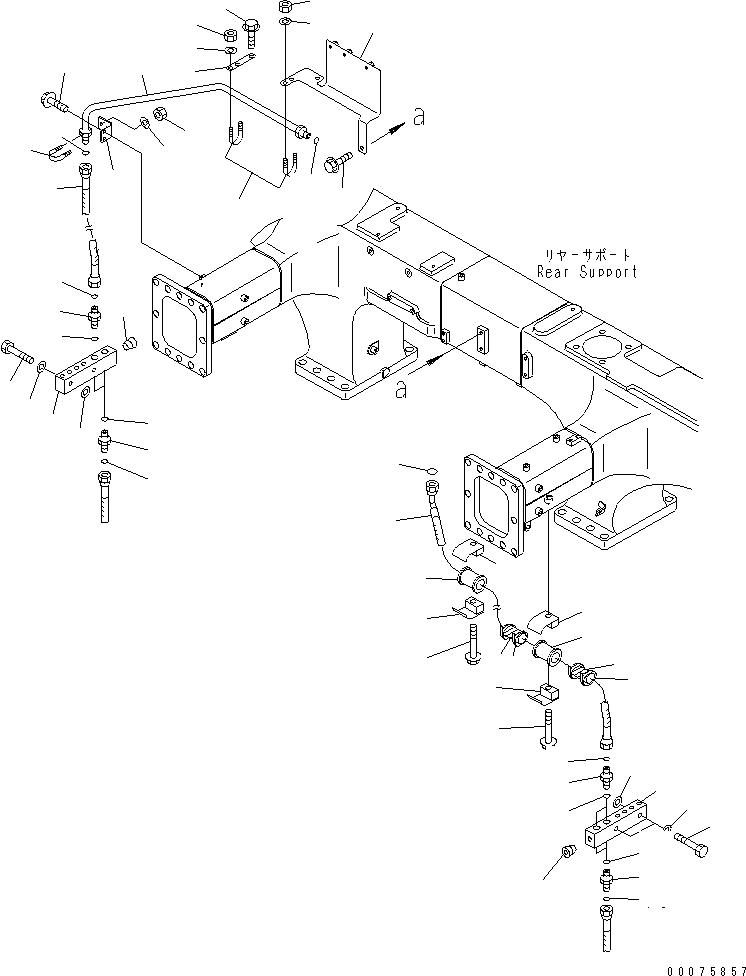 a

リヤーサポート
Rear Support

a

00075857