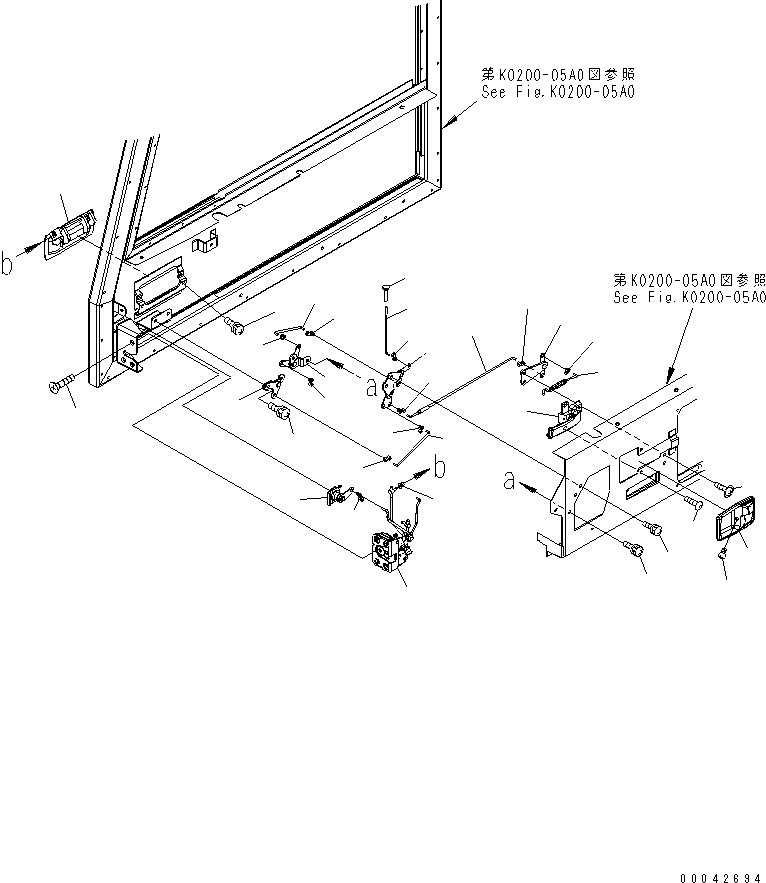 第K0200-05A0図参照
See Fig.K0200-05A0

b

第K0200-05A0図参照
See Fig.K0200-05A0

a

b

a

00042694