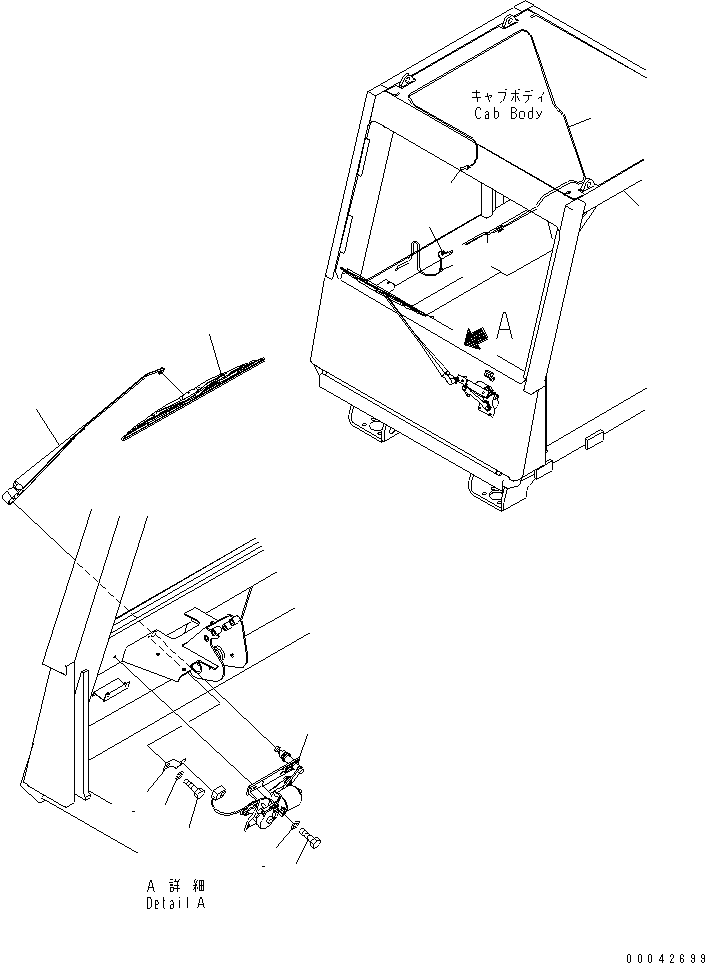 キャブボディ
Cab Body

A

A 詳細
Detail A

00042699