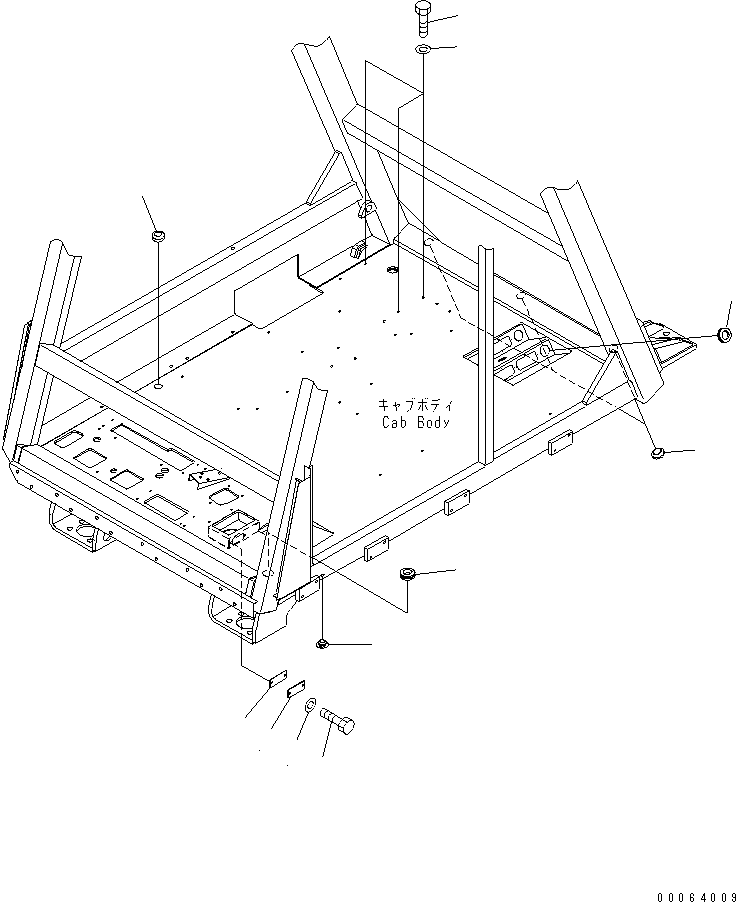 キャブボディ
Cab Body

00064009