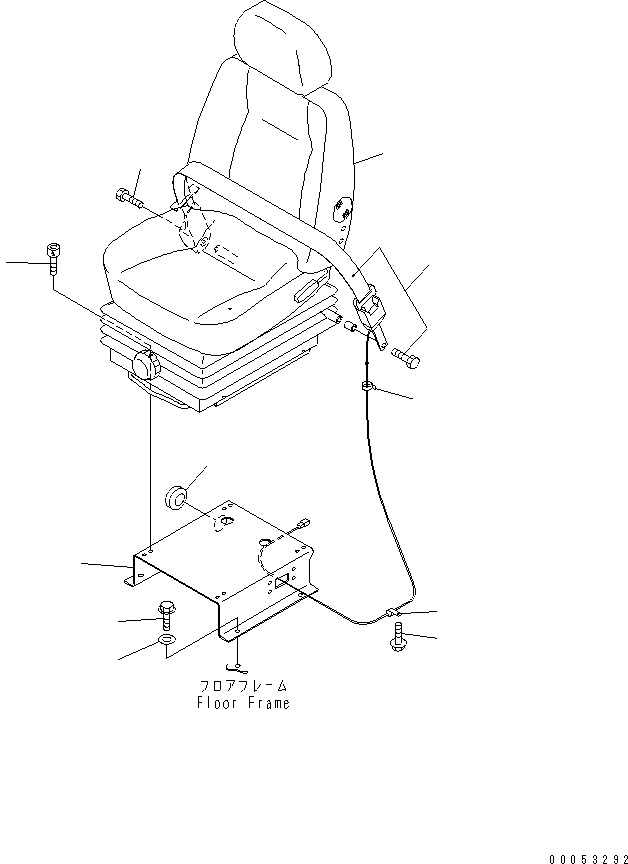 フロアフレーム
Floor Frame

00053292