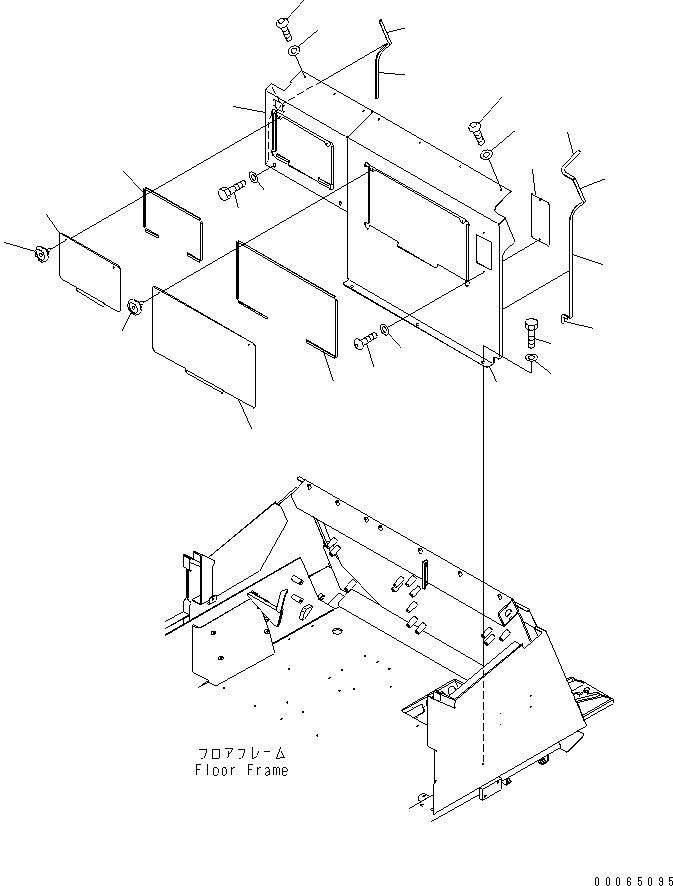 フロアフレーム
Floor Frame

00065095