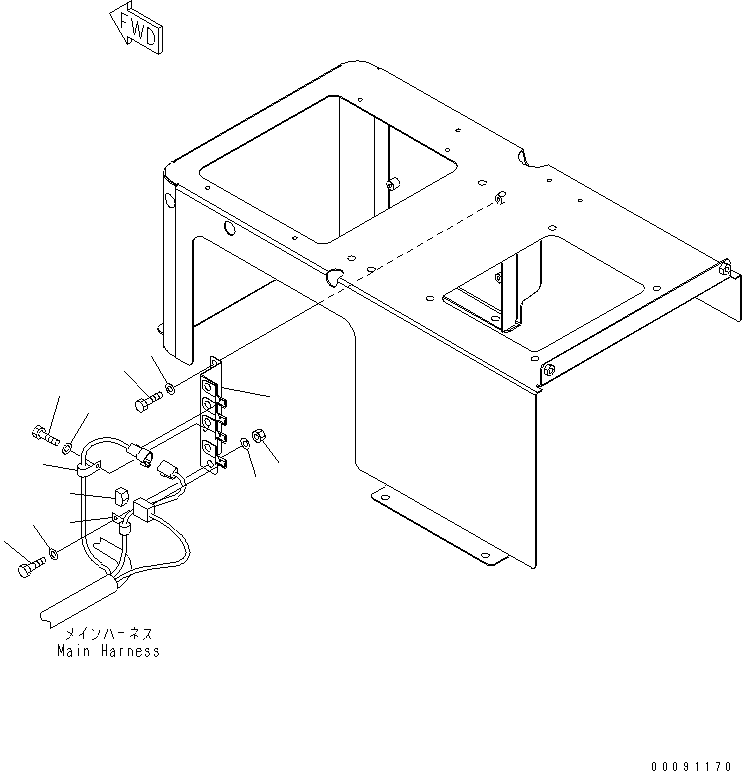 FWD

メインハーネス
Main Harness

00091170