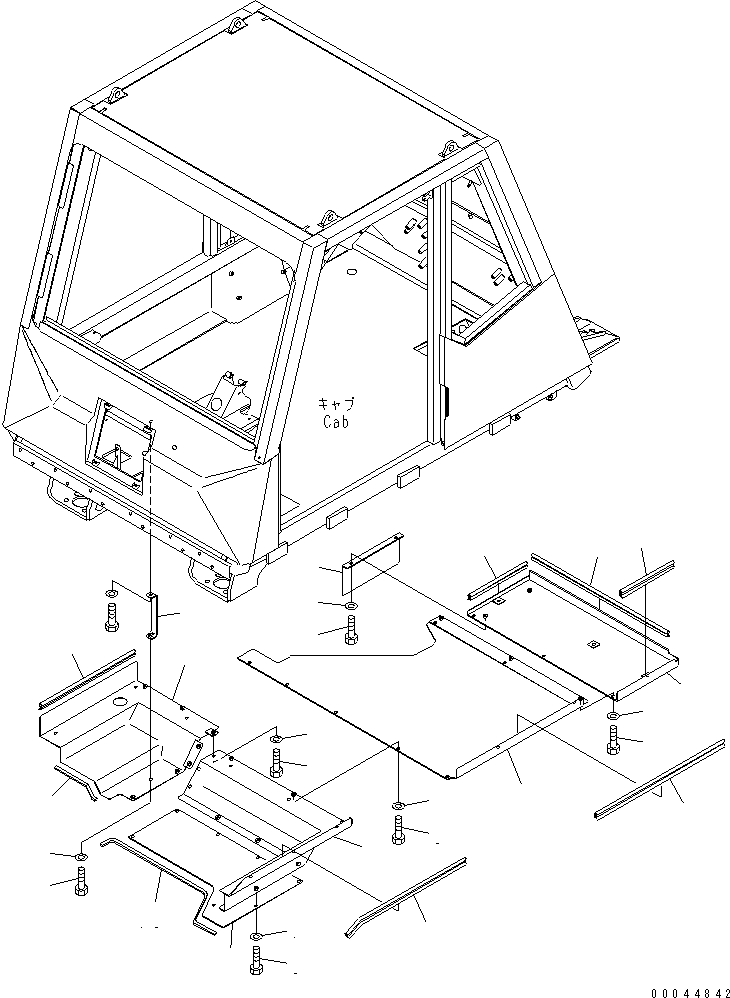 キャブ
Cab

00044842