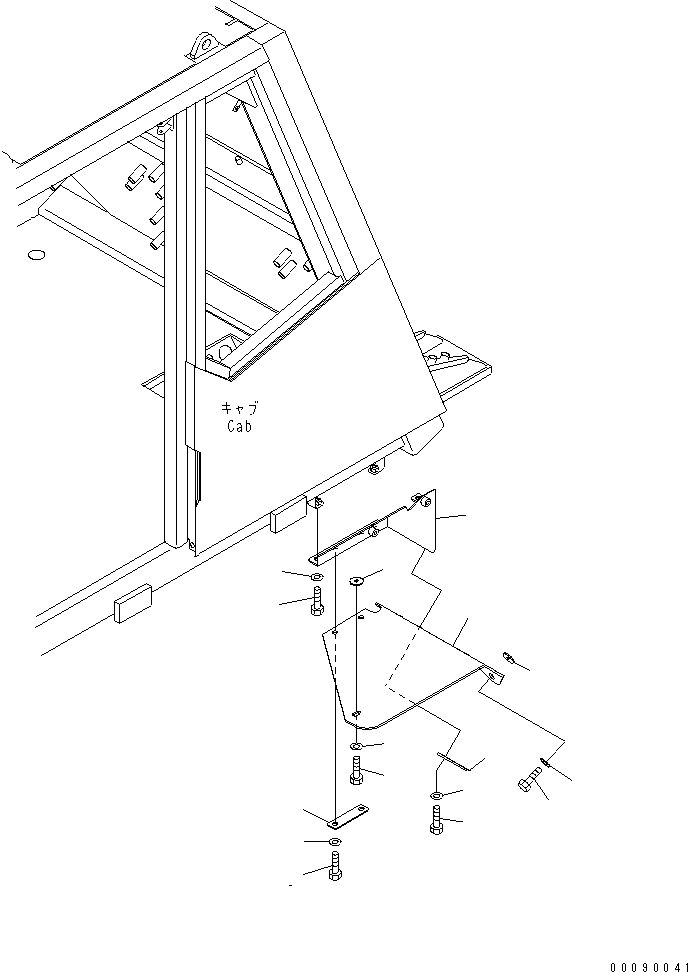 キャブ
Cab

00090041