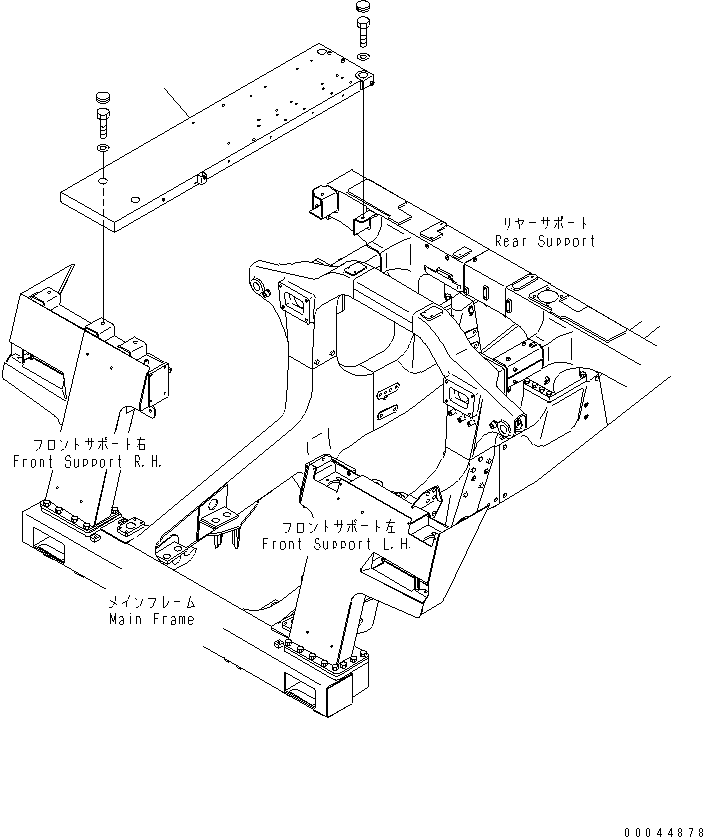 リヤーサポート
Rear Support

フロントサポート右
Front Support R.H.

フロントサポート左
Front Support L.H.

メインフレーム
Main Frame

00044878