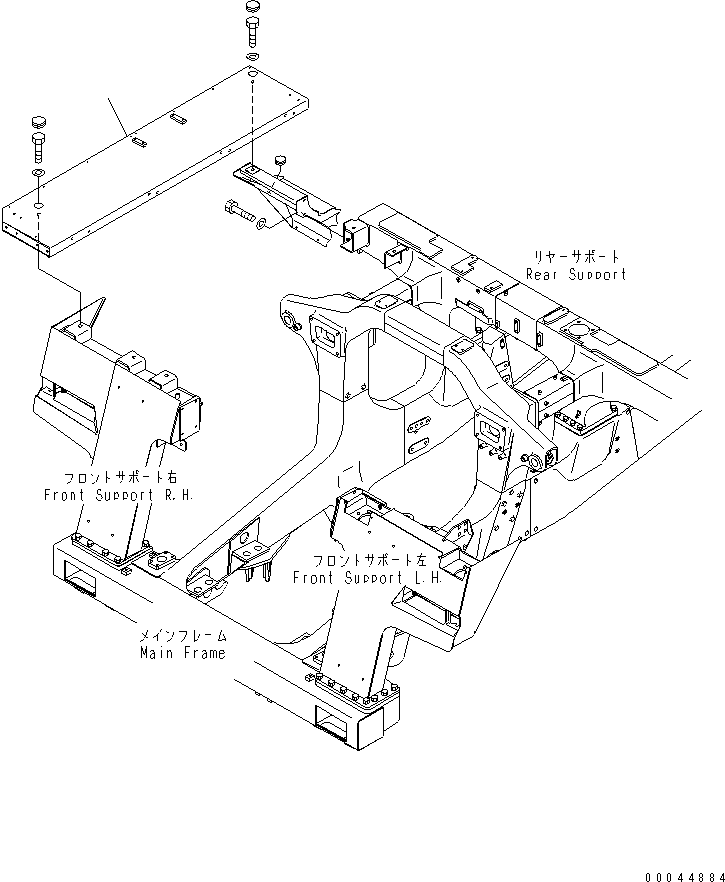 リヤーサポート
Rear Support

フロントサポート右
Front Support R.H.

フロントサポート左
Front Support L.H.

メインフレーム
Main Frame

00044884